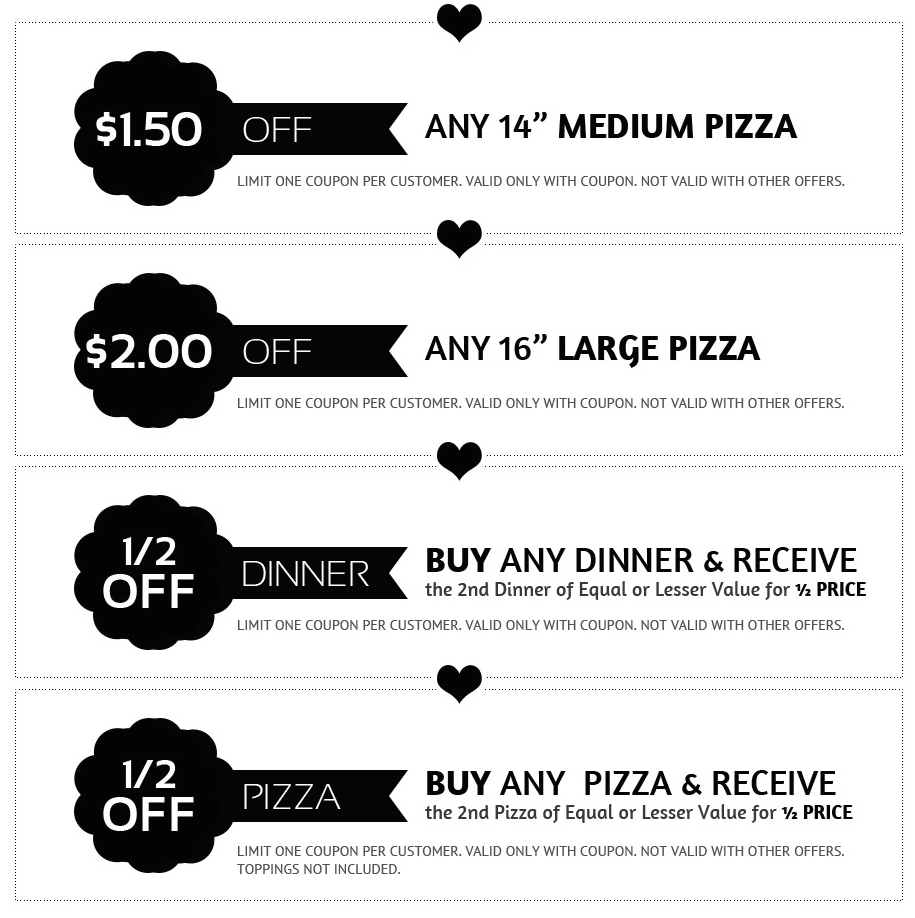 $1.50 OFF

ANY 14" MEDIUM PIZZA

LIMIT ONE COUPON PER CUSTOMER. VALID ONLY WITH COUPON. NOT VALID WITH OTHER OFFERS.

$2.00 OFF

ANY 16" LARGE PIZZA

LIMIT ONE COUPON PER CUSTOMER. VALID ONLY WITH COUPON. NOT VALID WITH OTHER OFFERS.

1/2 OFF

DINNER

BUY ANY DINNER & RECEIVE
the 2nd Dinner of Equal or Lesser Value for ½ PRICE

LIMIT ONE COUPON PER CUSTOMER. VALID ONLY WITH COUPON. NOT VALID WITH OTHER OFFERS.

1/2 OFF

PIZZA

BUY ANY PIZZA & RECEIVE
the 2nd Pizza of Equal or Lesser Value for ½ PRICE

LIMIT ONE COUPON PER CUSTOMER. VALID ONLY WITH COUPON. NOT VALID WITH OTHER OFFERS. TOPPINGS NOT INCLUDED.